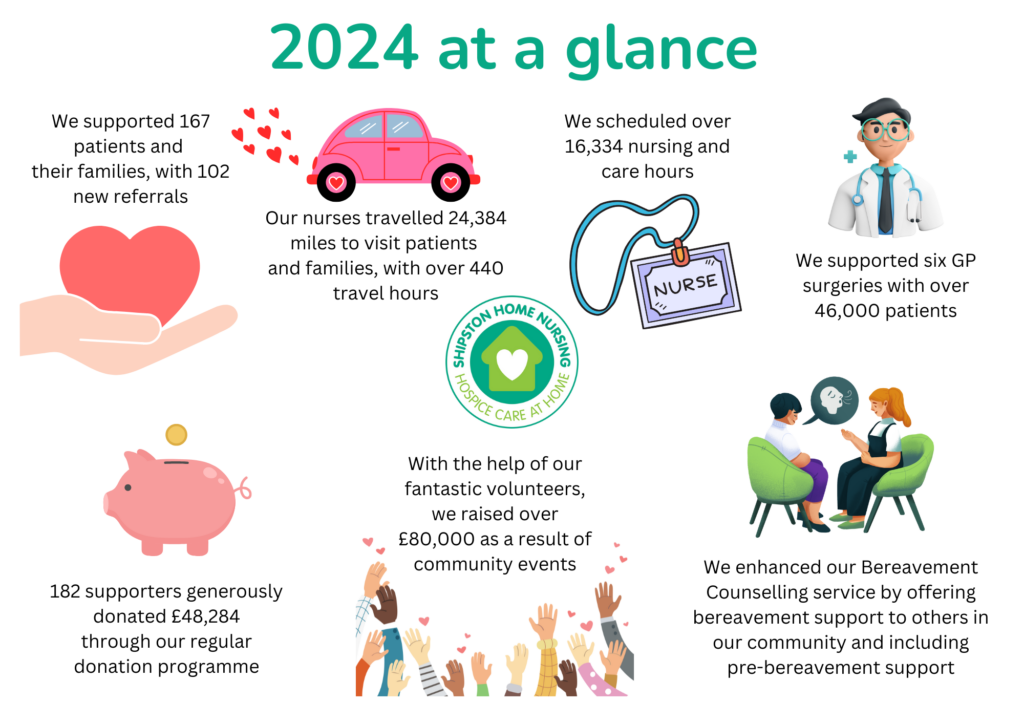 2024 at a glance

We supported 167 patients and their families, with 102 new referrals

Our nurses travelled 24,384 miles to visit patients and families, with over 440 travel hours

We scheduled over 16,334 nursing and care hours

NURSE

We supported six GP surgeries with over 46,000 patients

SHIPSTON HOME NURSING
HOSPICE CARE AT HOME

182 supporters generously donated £48,284 through our regular donation programme

With the help of our fantastic volunteers, we raised over £80,000 as a result of community events

We enhanced our Bereavement Counselling service by offering bereavement support to others in our community and including pre-bereavement support